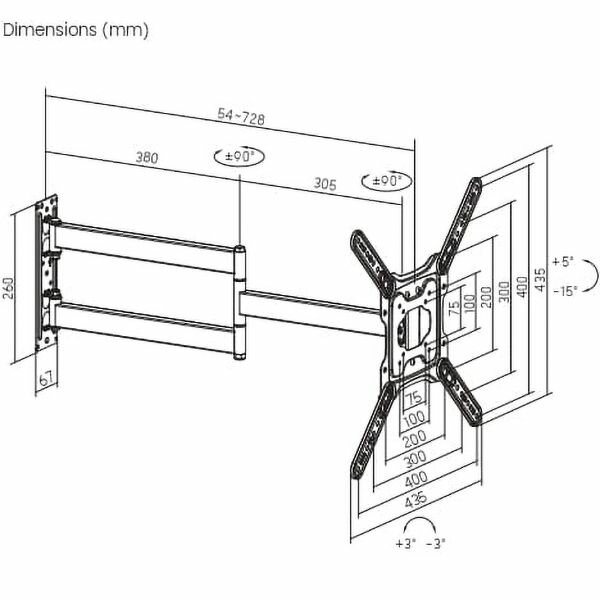 Dimensions (mm)

54~728

380

±90°

305

±90°

260

67

75

100

200

300

400

435

+5°

-15°

75

100

200

300

400

435

+3° -3°