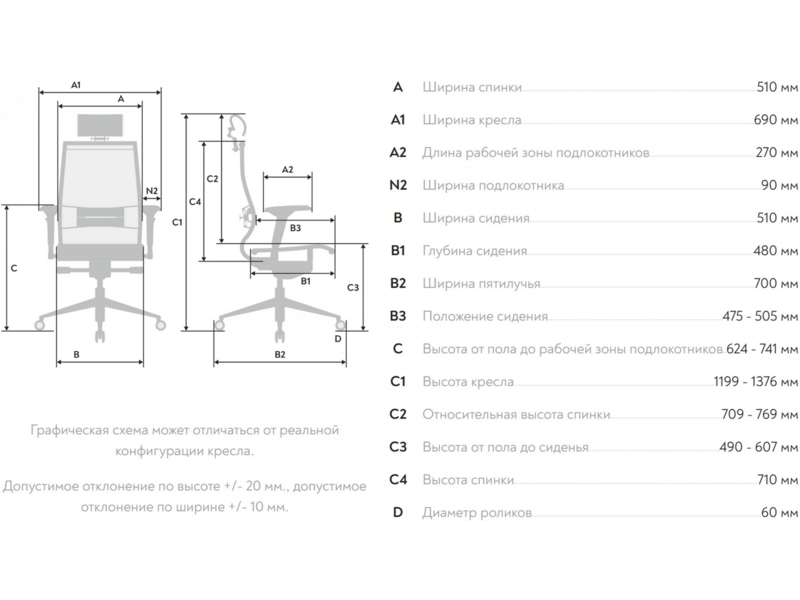 A1
A
N2
C
B
C1
C4
C2
A2
B3
B1
C3
D
B2

Графическая схема может отличаться от реальной конфигурации кресла.

Допустимое отклонение по высоте +/- 20 мм., допустимое отклонение по ширине +/- 10 мм.

| | | |
|---|---|---|
| A | Ширина спинки | 510 мм |
| A1 | Ширина кресла | 690 мм |
| A2 | Длина рабочей зоны подлокотников | 270 мм |
| N2 | Ширина подлокотника | 90 мм |
| B | Ширина сидения | 510 мм |
| B1 | Глубина сидения | 480 мм |
| B2 | Ширина пятилучья | 700 мм |
| B3 | Положение сидения | 475 - 505 мм |
| C | Высота от пола до рабочей зоны подлокотников | 624 - 741 мм |
| C1 | Высота кресла | 1199 - 1376 мм |
| C2 | Относительная высота спинки | 709 - 769 мм |
| C3 | Высота от пола до сиденья | 490 - 607 мм |
| C4 | Высота спинки | 710 мм |
| D | Диаметр роликов | 60 мм |