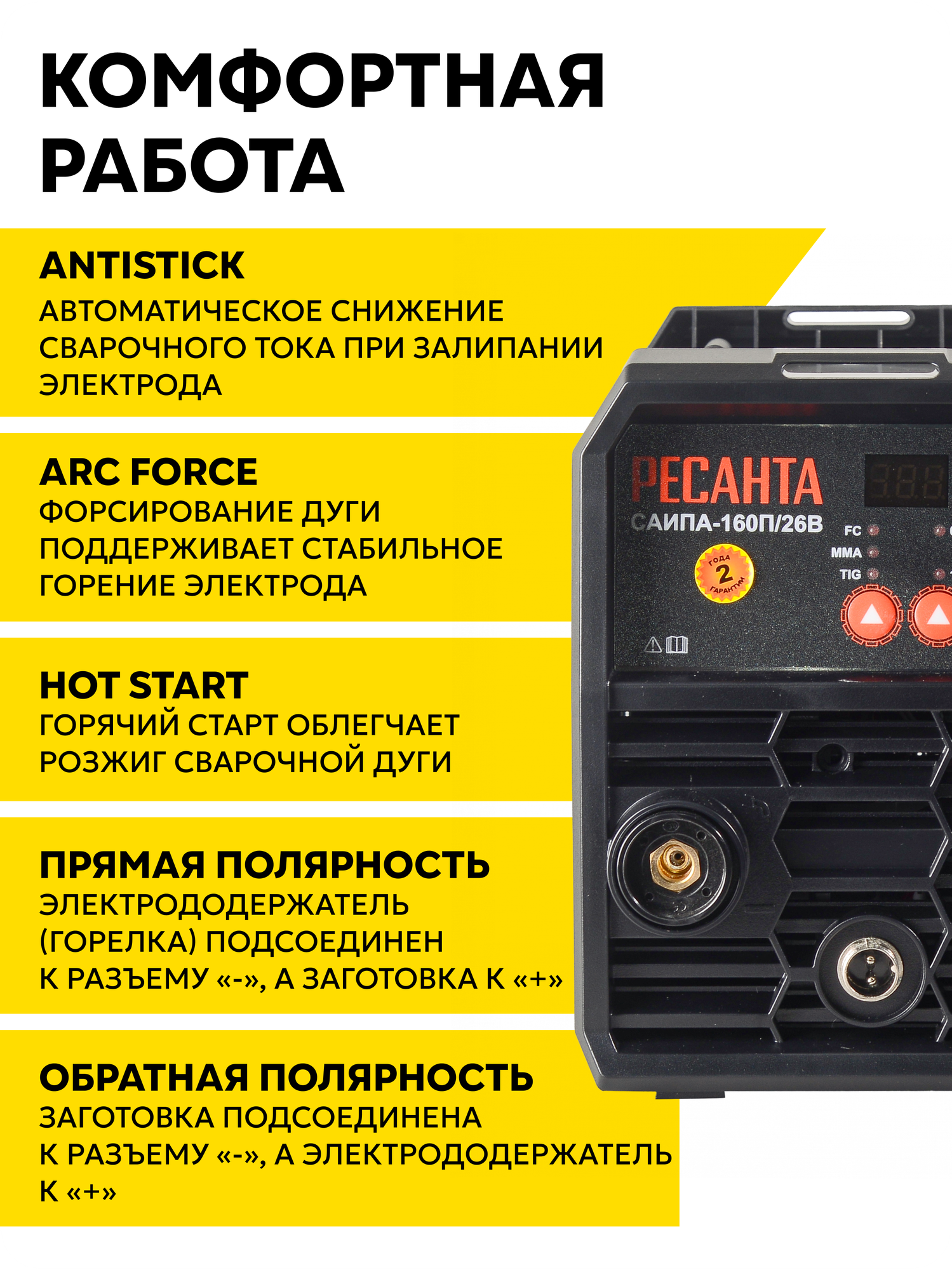 КОМФОРТНАЯ РАБОТА

ANTISTICK
АВТОМАТИЧЕСКОЕ СНИЖЕНИЕ СВАРОЧНОГО ТОКА ПРИ ЗАЛИПАНИИ ЭЛЕКТРОДА

ARC FORCE
ФОРСИРОВАНИЕ ДУГИ ПОДДЕРЖИВАЕТ СТАБИЛЬНОЕ ГОРЕНИЕ ЭЛЕКТРОДА

HOT START
ГОРЯЧИЙ СТАРТ ОБЛЕГЧАЕТ РОЗЖИГ СВАРОЧНОЙ ДУГИ

ПРЯМАЯ ПОЛЯРНОСТЬ
ЭЛЕКТРОДОДЕРЖАТЕЛЬ (ГОРЕЛКА) ПОДСОЕДИНЕН К РАЗЪЕМУ «-», А ЗАГОТОВКА К «+»

ОБРАТНАЯ ПОЛЯРНОСТЬ
ЗАГОТОВКА ПОДСОЕДИНЕНА К РАЗЪЕМУ «-», А ЭЛЕКТРОДОДЕРЖАТЕЛЬ К «+»

РЕСАНТА
САИПА-160П/26В
ГОДА 2 ГАРАНТИИ
FC
MMA
TIG