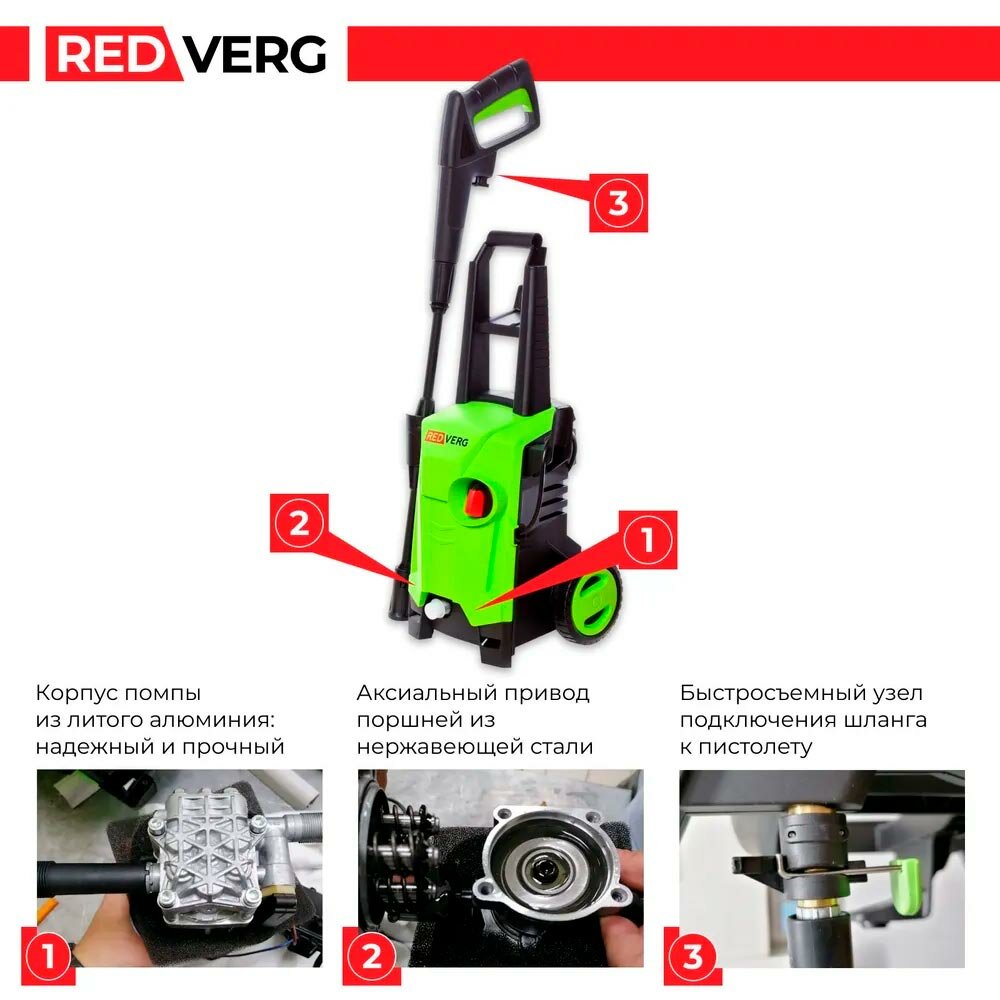 RED VERG

3

RED VERG

2

1

Корпус помпы из литого алюминия: надежный и прочный

Аксиальный привод поршней из нержавеющей стали

Быстросъемный узел подключения шланга к пистолету

1

2

3