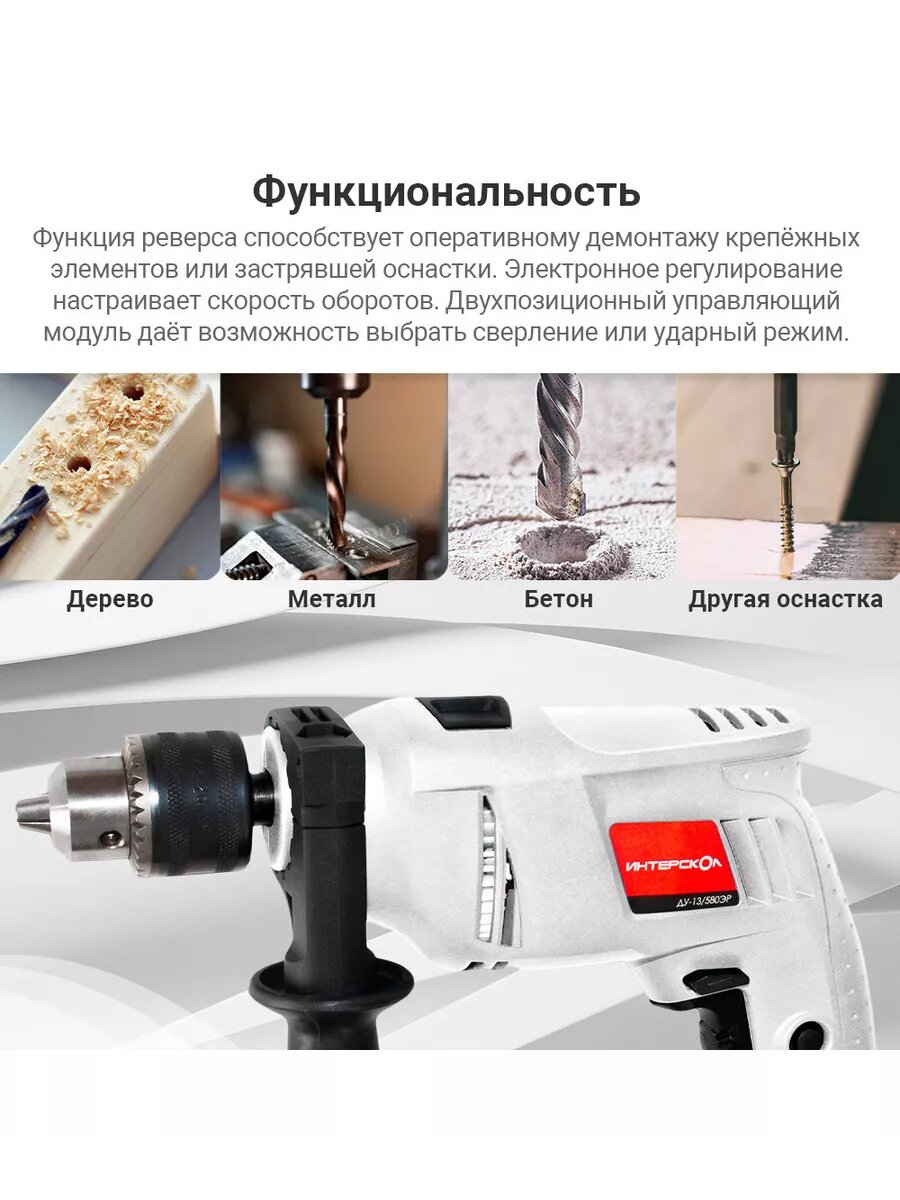 Функциональность

Функция реверса способствует оперативному демонтажу крепёжных элементов или застрявшей оснастки. Электронное регулирование настраивает скорость оборотов. Двухпозиционный управляющий модуль даёт возможность выбрать сверление или ударный режим.

Дерево
Металл
Бетон
Другая оснастка

ИНТЕРСКОЛ
ДУ-13/580ЭР