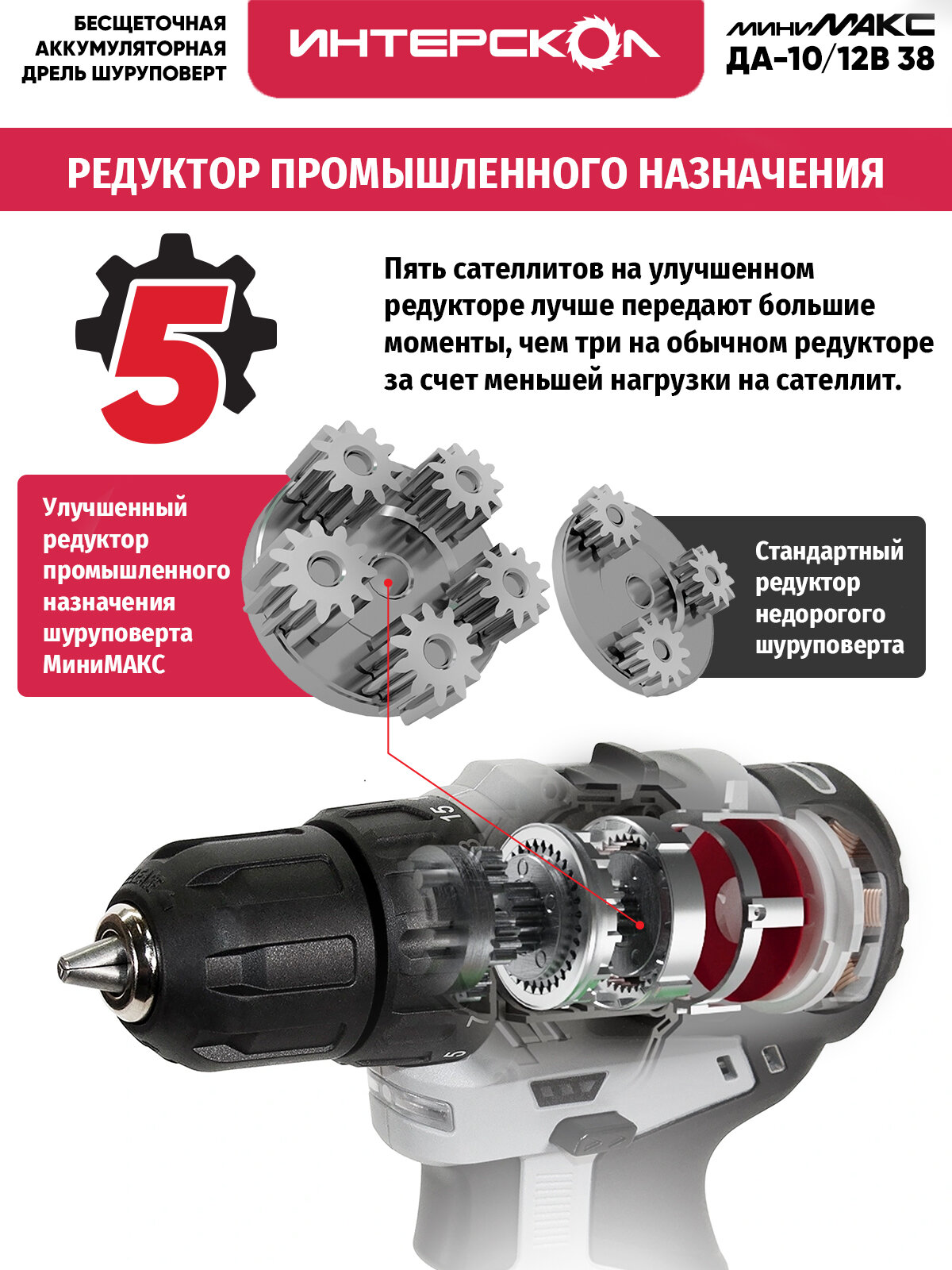 БЕСЩЕТОЧНАЯ АККУМУЛЯТОРНАЯ ДРЕЛЬ ШУРУПОВЕРТ

ИНТЕРСКОЛ

миниМАКС
ДА-10/12В 38

РЕДУКТОР ПРОМЫШЛЕННОГО НАЗНАЧЕНИЯ

5

Пять сателлитов на улучшенном редукторе лучше передают большие моменты, чем три на обычном редукторе за счет меньшей нагрузки на сателлит.

Улучшенный редуктор промышленного назначения шуруповерта МиниМАКС

Стандартный редуктор недорогого шуруповерта

15

5