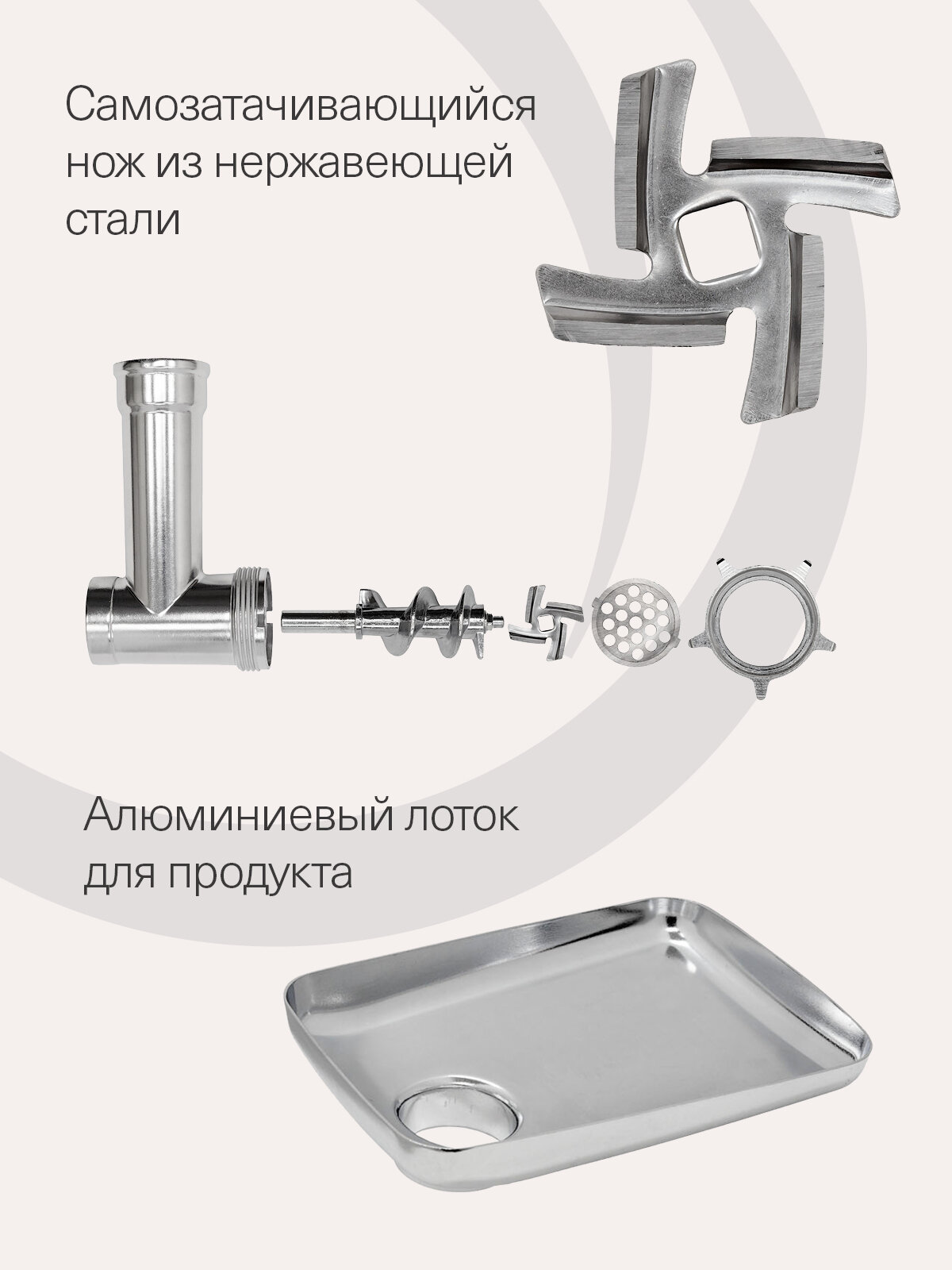 Самозатачивающийся нож из нержавеющей стали

Алюминиевый лоток для продукта