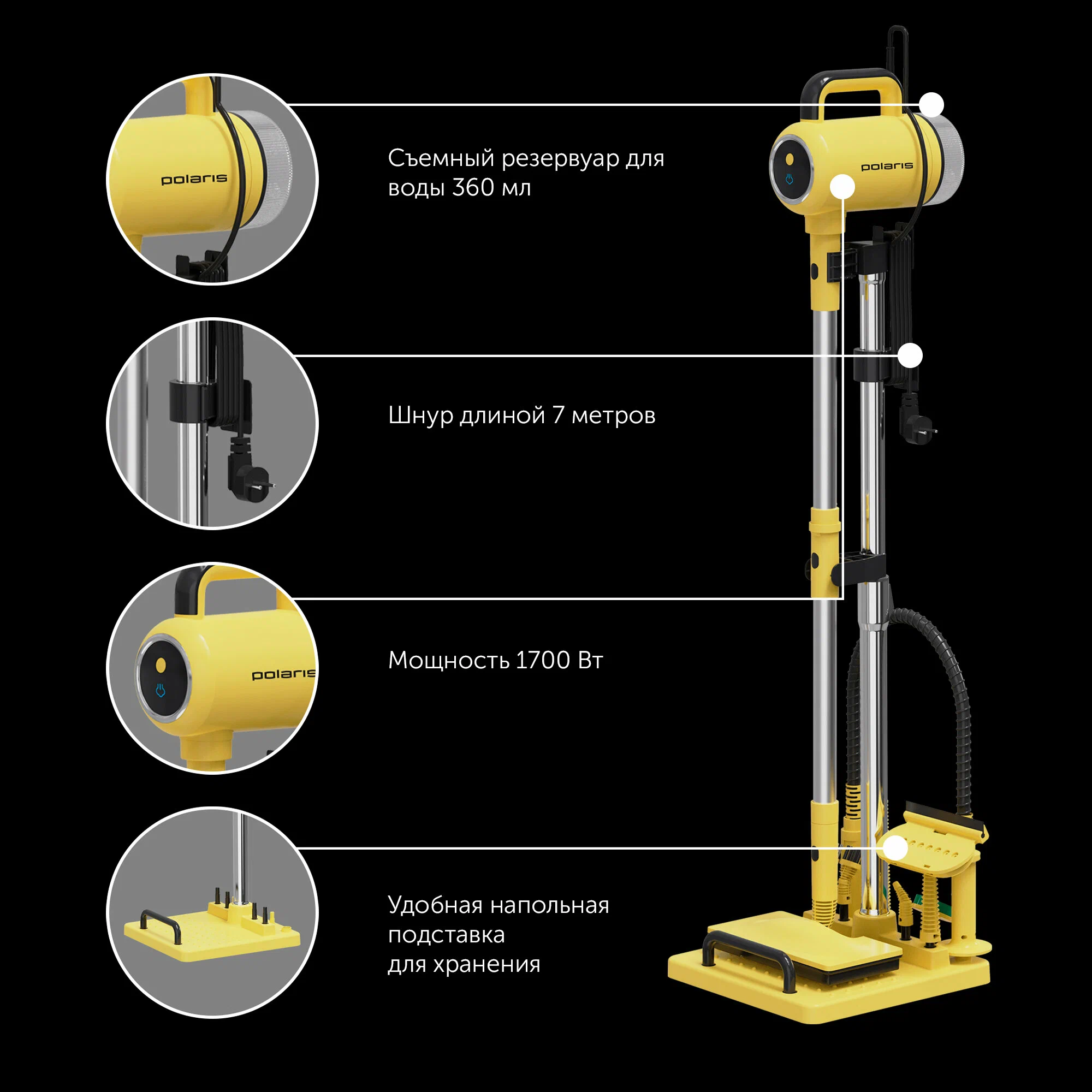 polaris

Съемный резервуар для воды 360 мл

polaris

Шнур длиной 7 метров

polaris

Мощность 1700 Вт

Удобная напольная подставка для хранения