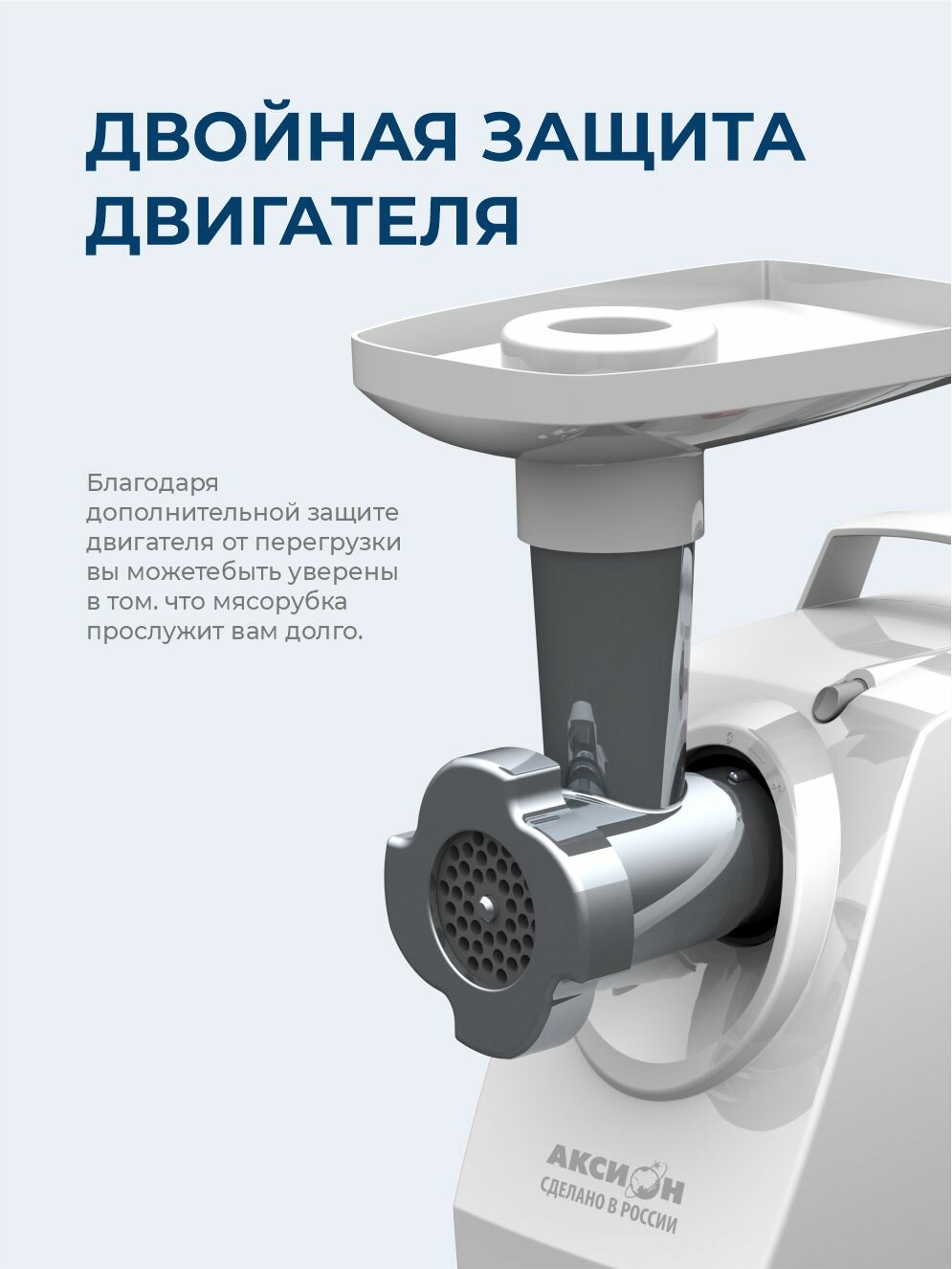 ДВОЙНАЯ ЗАЩИТА ДВИГАТЕЛЯ

Благодаря дополнительной защите двигателя от перегрузки вы можетебыть уверены в том. что мясорубка прослужит вам долго.

АКСИОН
СДЕЛАНО В РОССИИ