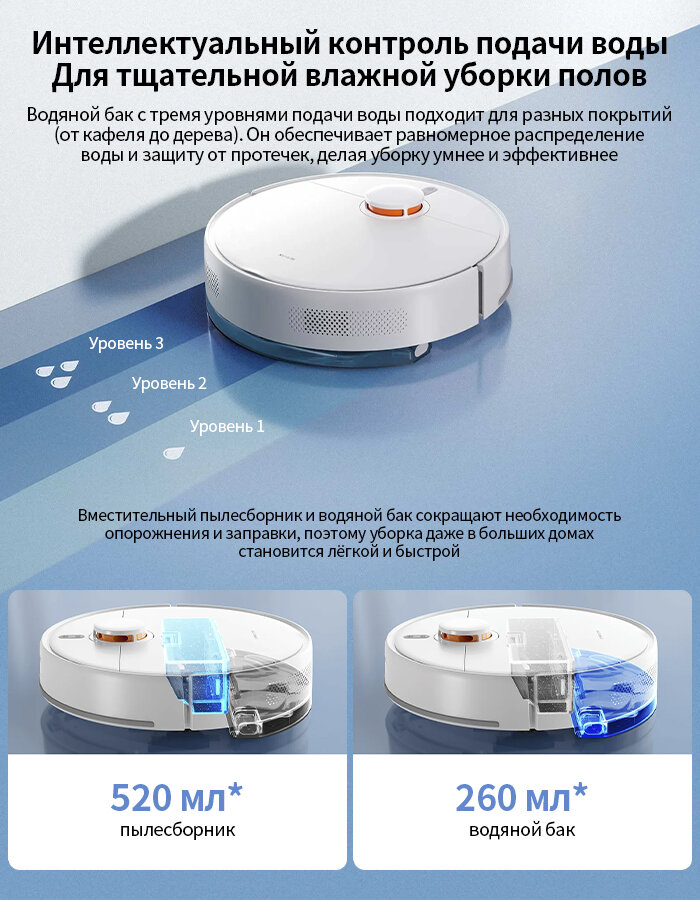 Интеллектуальный контроль подачи воды
Для тщательной влажной уборки полов

Водяной бак с тремя уровнями подачи воды подходит для разных покрытий (от кафеля до дерева). Он обеспечивает равномерное распределение воды и защиту от протечек, делая уборку умнее и эффективнее

Уровень 3

Уровень 2

Уровень 1

Вместительный пылесборник и водяной бак сокращают необходимость опорожнения и заправки, поэтому уборка даже в больших домах становится лёгкой и быстрой

520 мл*
пылесборник

260 мл*
водяной бак