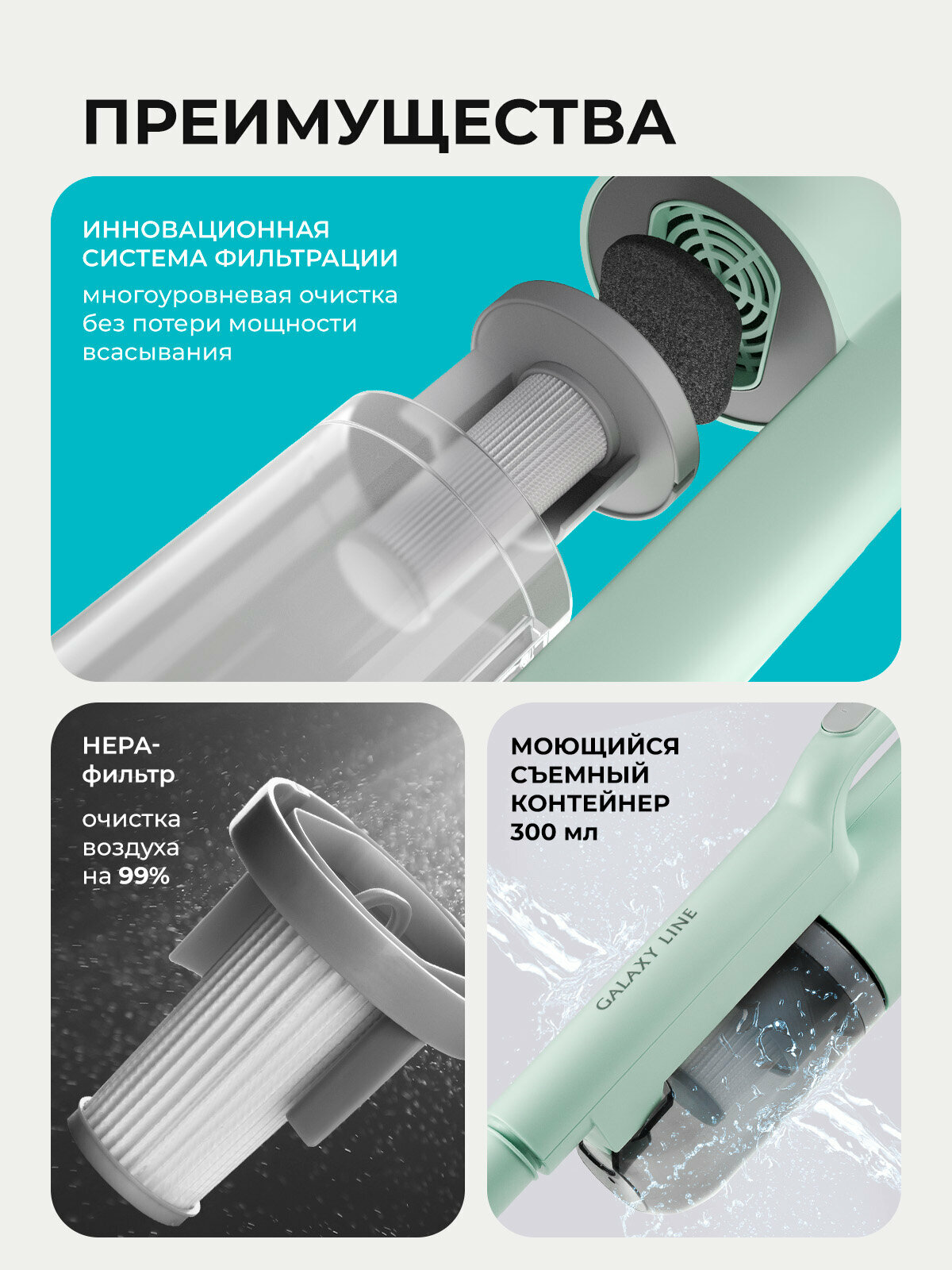 ПРЕИМУЩЕСТВА

ИННОВАЦИОННАЯ СИСТЕМА ФИЛЬТРАЦИИ

многоуровневая очистка без потери мощности всасывания

HEPA-фильтр

очистка воздуха на 99%

МОЮЩИЙСЯ СЪЕМНЫЙ КОНТЕЙНЕР 300 мл

GALAXY LINE