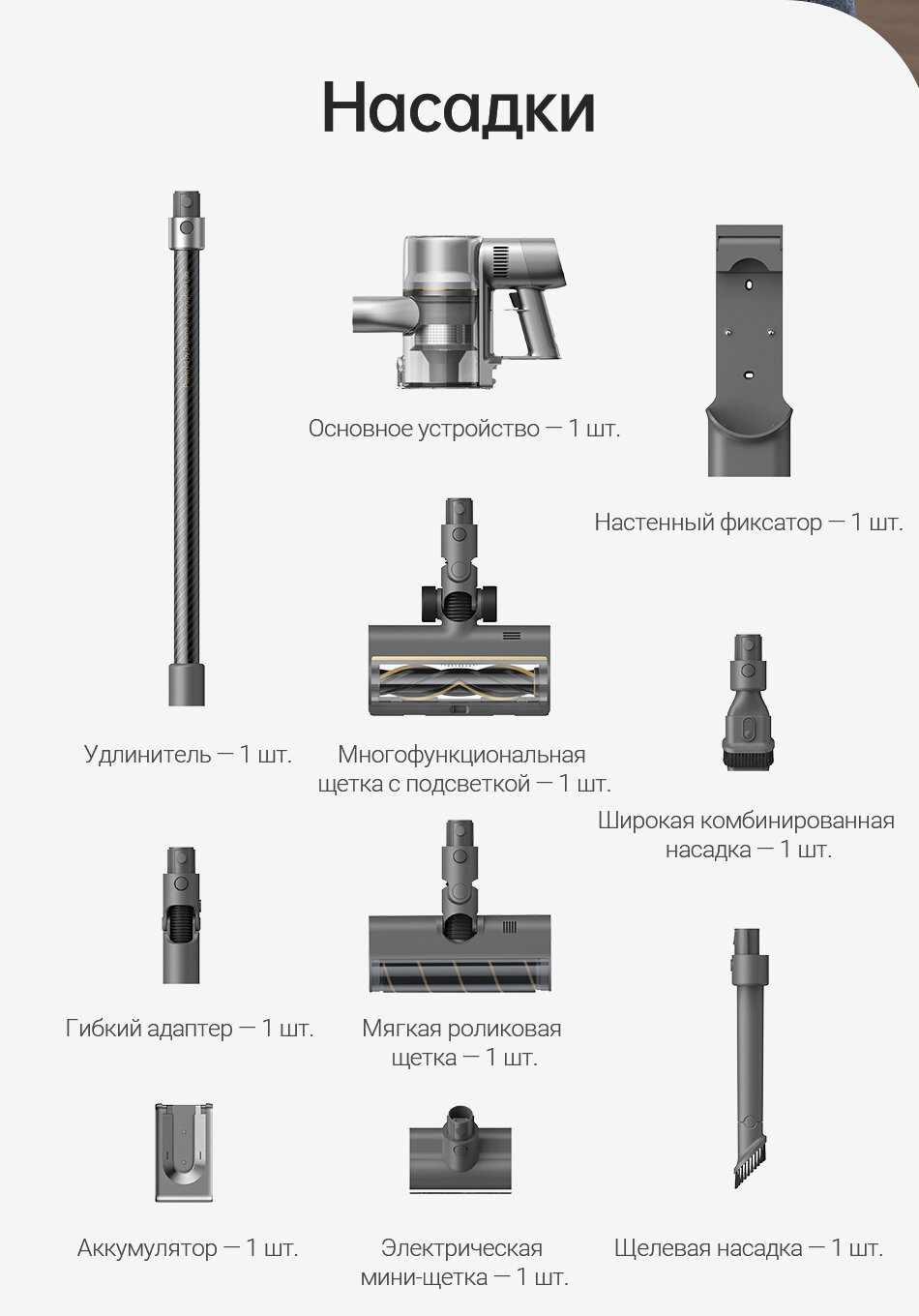 Насадки

Основное устройство — 1 шт.

Настенный фиксатор — 1 шт.

Удлинитель — 1 шт.

Многофункциональная щетка с подсветкой — 1 шт.

Широкая комбинированная насадка — 1 шт.

Гибкий адаптер — 1 шт.

Мягкая роликовая щетка — 1 шт.

Аккумулятор — 1 шт.

Электрическая мини-щетка — 1 шт.

Щелевая насадка — 1 шт.