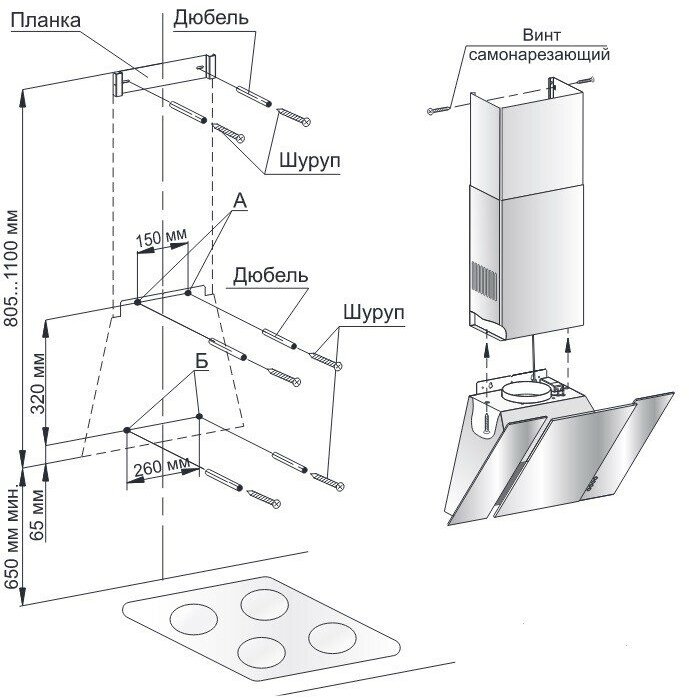 Планка

Дюбель

Шуруп

805...1100 мм

А

150 мм

Дюбель

Шуруп

320 мм

Б

260 мм

65 мм

650 мм мин.

Винт самонарезающий