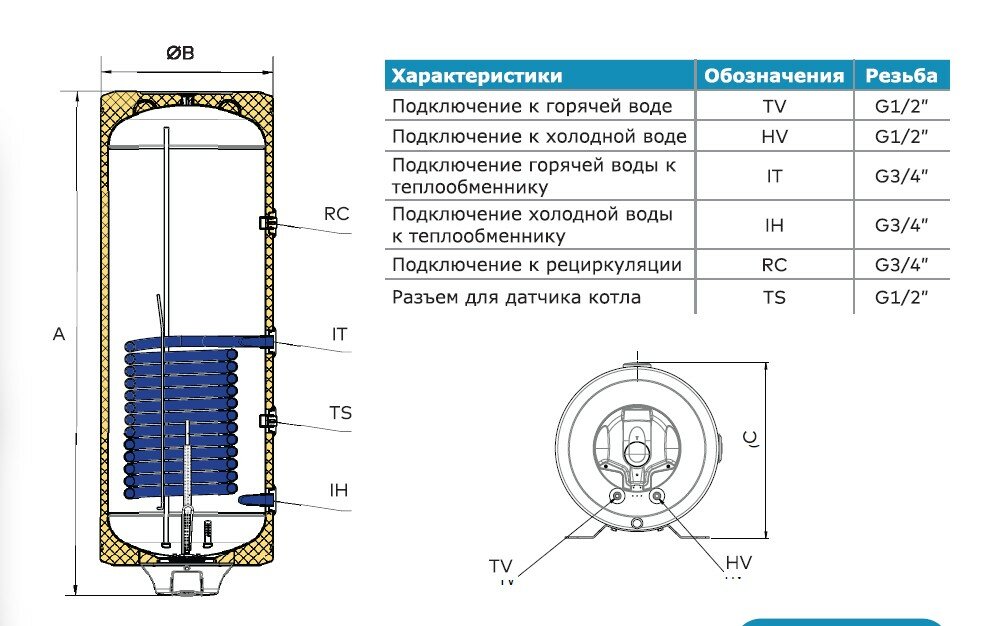 ØB

A

RC

IT

TS

IH

| Характеристики | Обозначения | Резьба |
|---|---|---|
| Подключение к горячей воде | TV | G1/2" |
| Подключение к холодной воде | HV | G1/2" |
| Подключение горячей воды к теплообменнику | IT | G3/4" |
| Подключение холодной воды к теплообменнику | IH | G3/4" |
| Подключение к рециркуляции | RC | G3/4" |
| Разъем для датчика котла | TS | G1/2" |

C

TV

HV