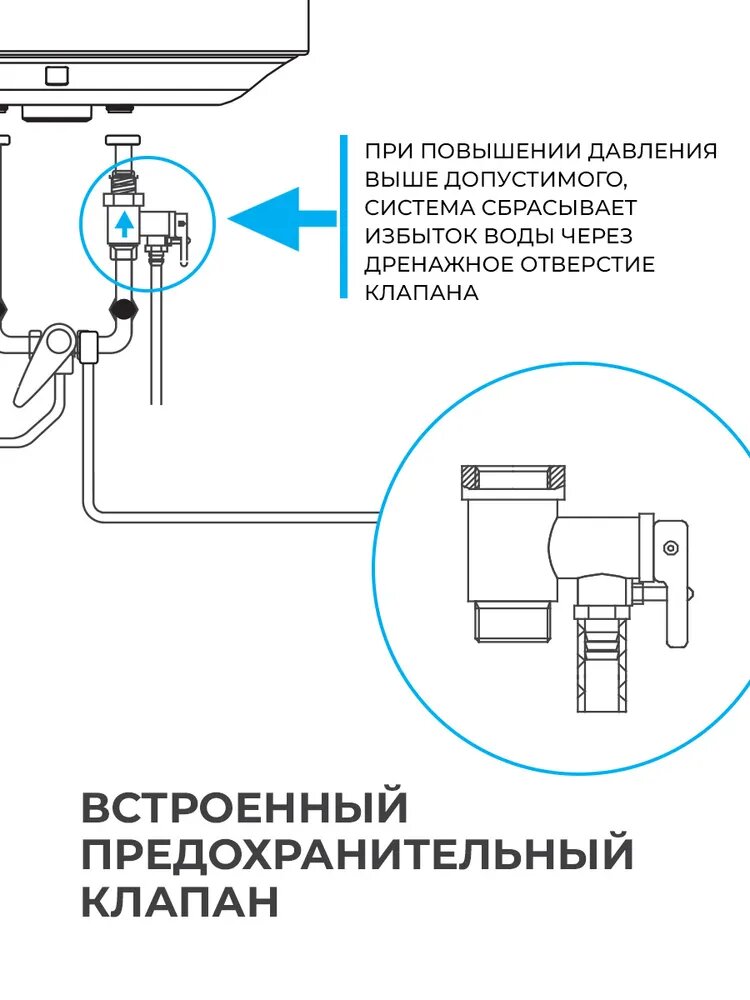 ПРИ ПОВЫШЕНИИ ДАВЛЕНИЯ ВЫШЕ ДОПУСТИМОГО, СИСТЕМА СБРАСЫВАЕТ ИЗБЫТОК ВОДЫ ЧЕРЕЗ ДРЕНАЖНОЕ ОТВЕРСТИЕ КЛАПАНА

ВСТРОЕННЫЙ ПРЕДОХРАНИТЕЛЬНЫЙ КЛАПАН