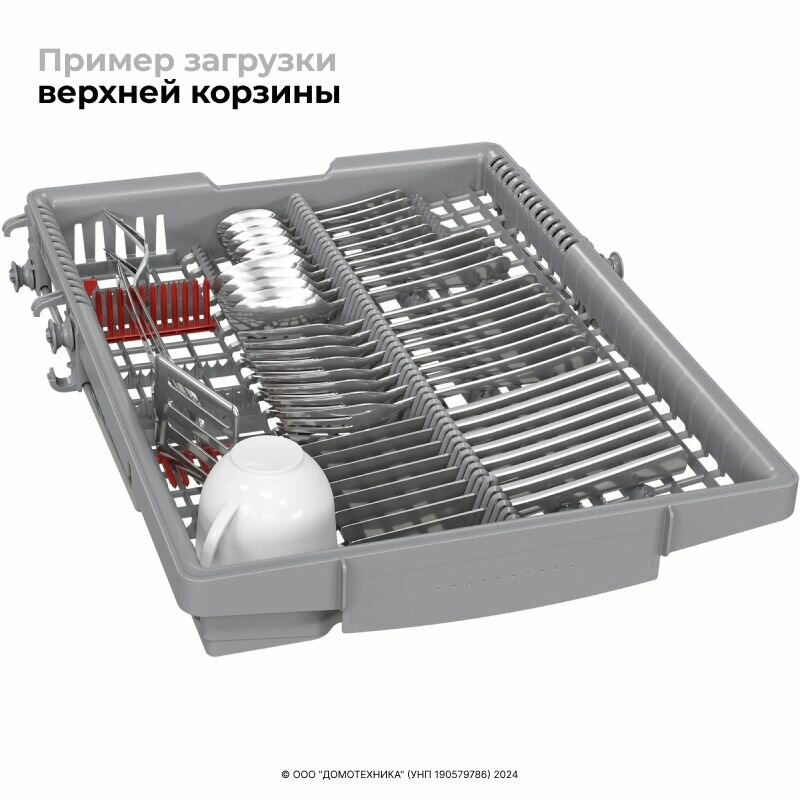 Пример загрузки
верхней корзины

© ООО "ДОМОТЕХНИКА" (УНП 190579786) 2024