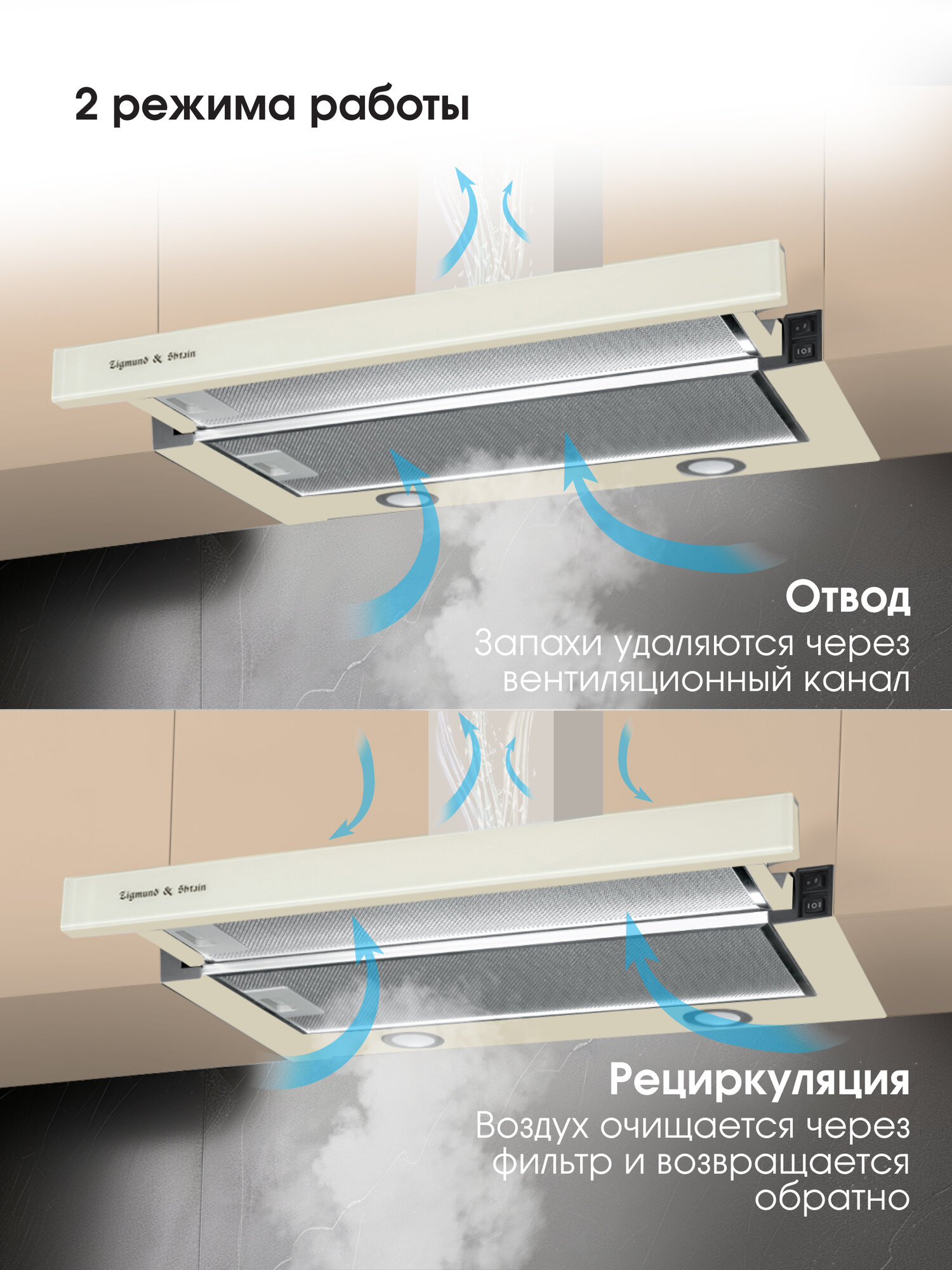 2 режима работы

Zigmund & Shtain

Отвод

Запахи удаляются через вентиляционный канал

Zigmund & Shtain

Рециркуляция

Воздух очищается через фильтр и возвращается обратно