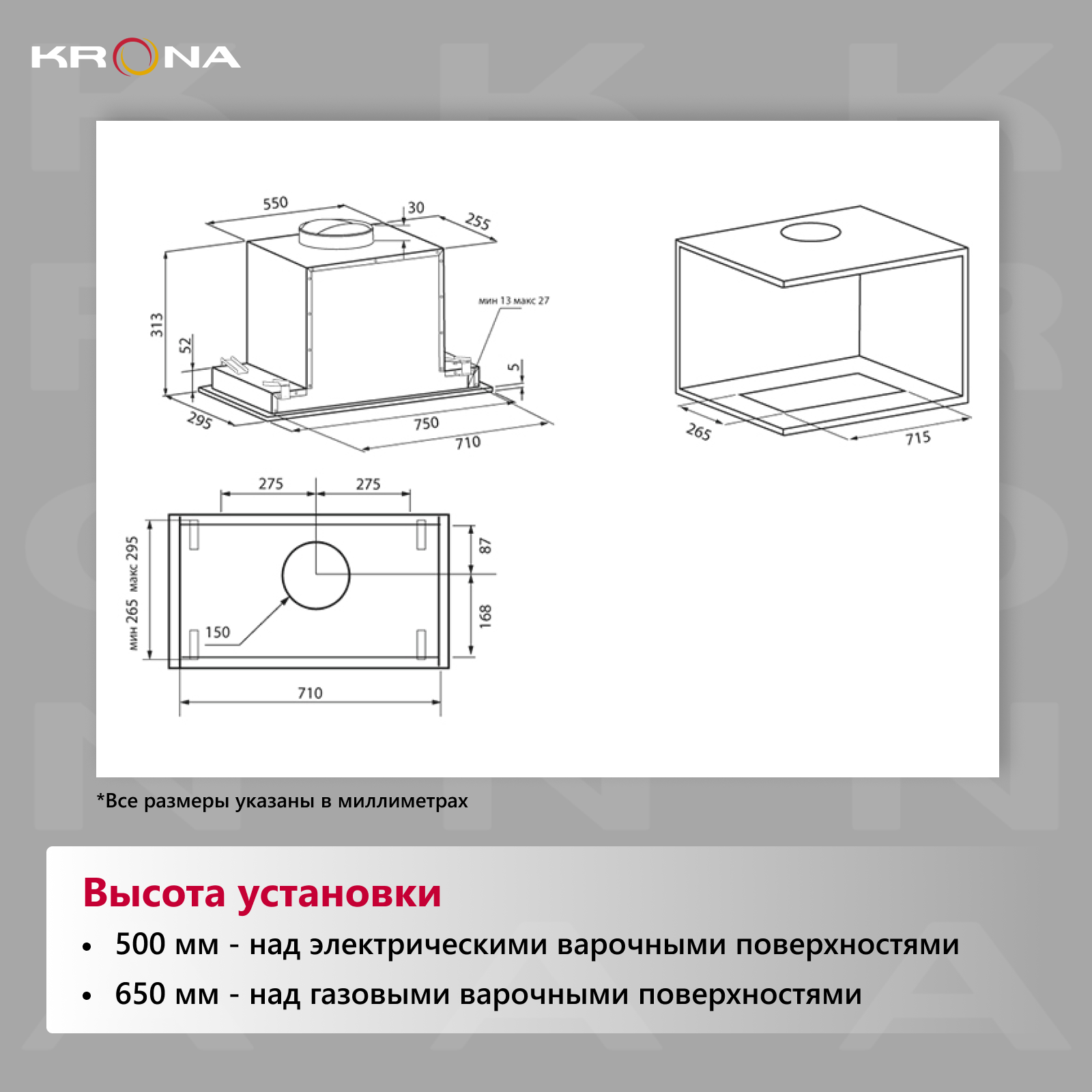 KRONA

550
30
255
313
52
мин 13 макс 27
5
295
750
710

265
715

275
275
мин 265 макс 295
87
168
150
710

*Все размеры указаны в миллиметрах

Высота установки

• 500 мм - над электрическими варочными поверхностями
• 650 мм - над газовыми варочными поверхностями