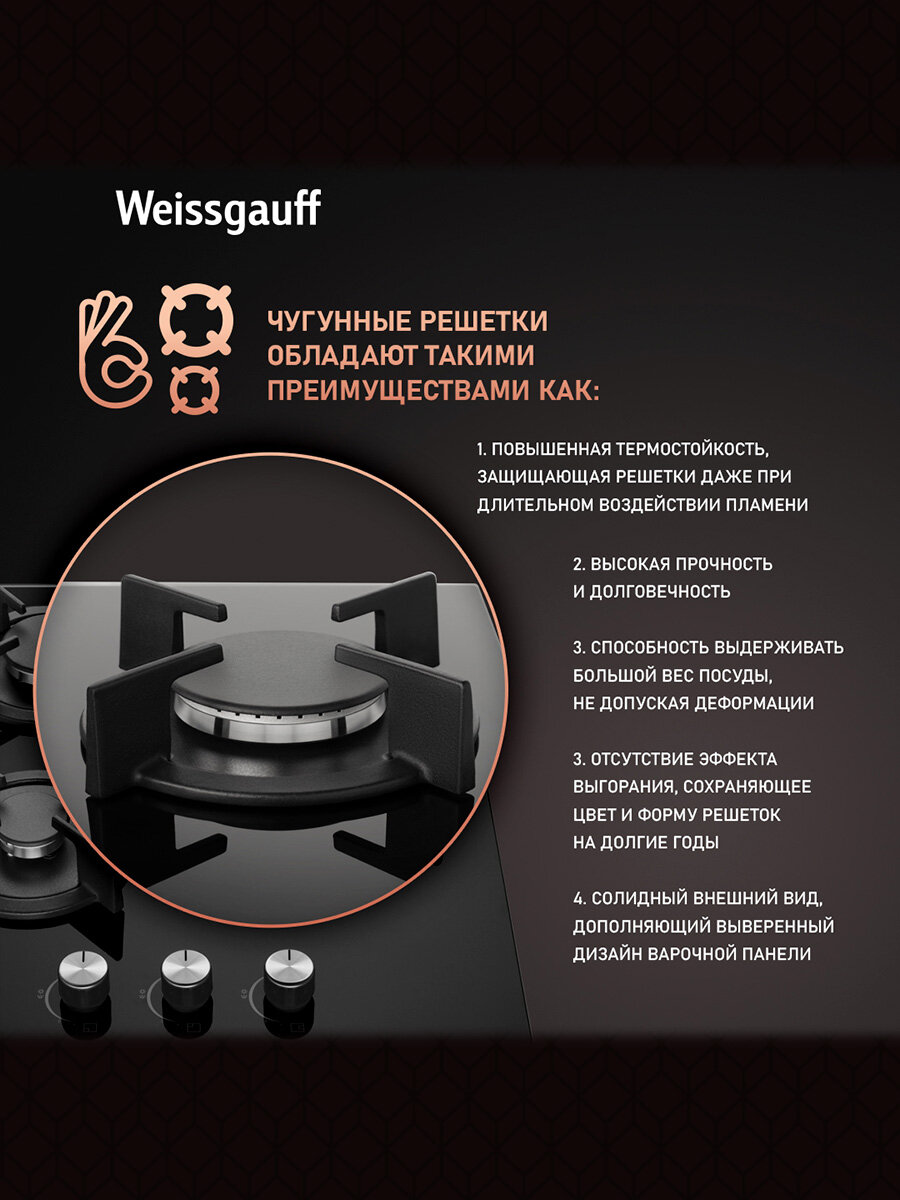 Weissgauff

ЧУГУННЫЕ РЕШЕТКИ ОБЛАДАЮТ ТАКИМИ ПРЕИМУЩЕСТВАМИ КАК:

1. ПОВЫШЕННАЯ ТЕРМОСТОЙКОСТЬ, ЗАЩИЩАЮЩАЯ РЕШЕТКИ ДАЖЕ ПРИ ДЛИТЕЛЬНОМ ВОЗДЕЙСТВИИ ПЛАМЕНИ

2. ВЫСОКАЯ ПРОЧНОСТЬ И ДОЛГОВЕЧНОСТЬ

3. СПОСОБНОСТЬ ВЫДЕРЖИВАТЬ БОЛЬШОЙ ВЕС ПОСУДЫ, НЕ ДОПУСКАЯ ДЕФОРМАЦИИ

3. ОТСУТСТВИЕ ЭФФЕКТА ВЫГОРАНИЯ, СОХРАНЯЮЩЕЕ ЦВЕТ И ФОРМУ РЕШЕТОК НА ДОЛГИЕ ГОДЫ

4. СОЛИДНЫЙ ВНЕШНИЙ ВИД, ДОПОЛНЯЮЩИЙ ВЫВЕРЕННЫЙ ДИЗАЙН ВАРОЧНОЙ ПАНЕЛИ