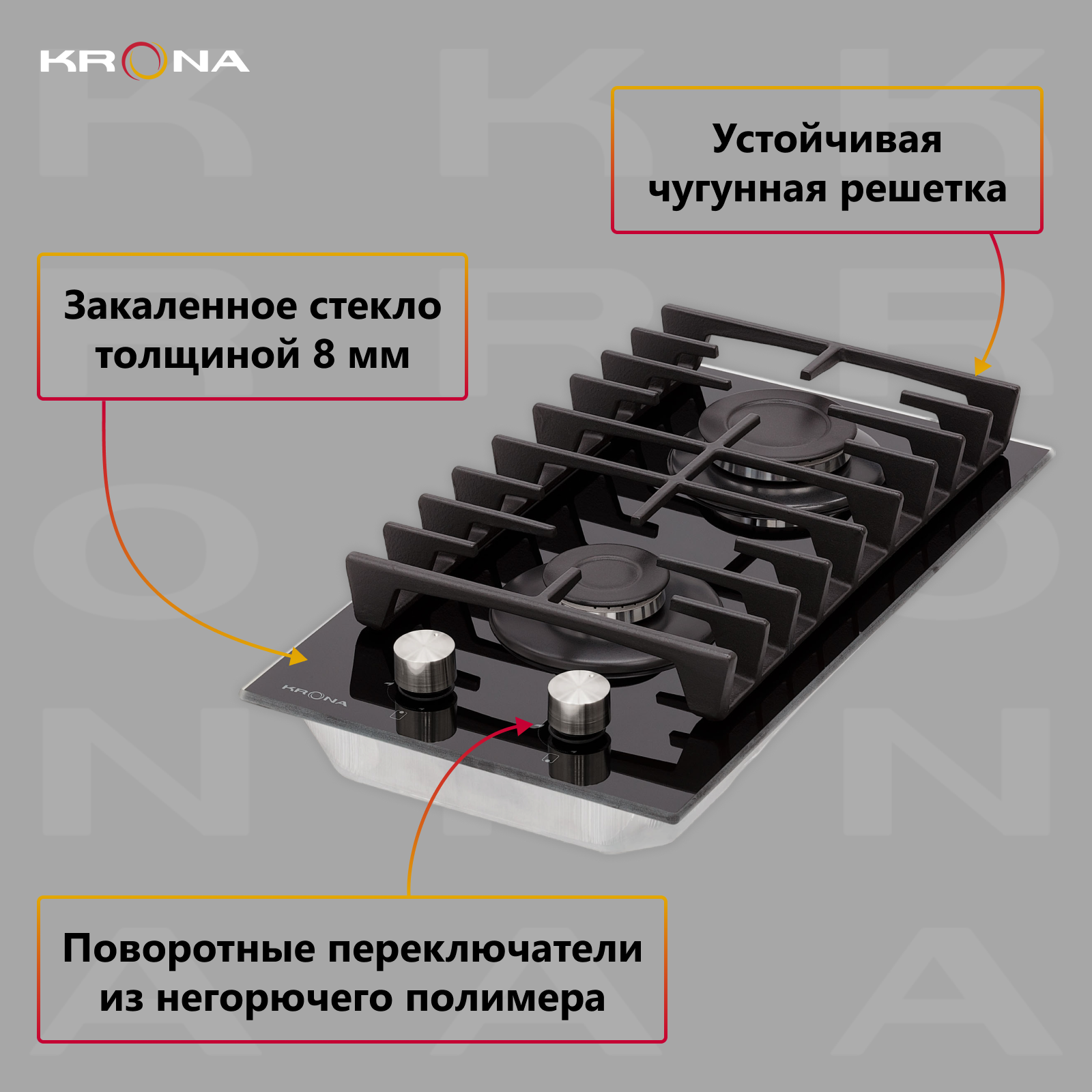 KRONA

Устойчивая чугунная решетка

Закаленное стекло толщиной 8 мм

KRONA

Поворотные переключатели из негорючего полимера