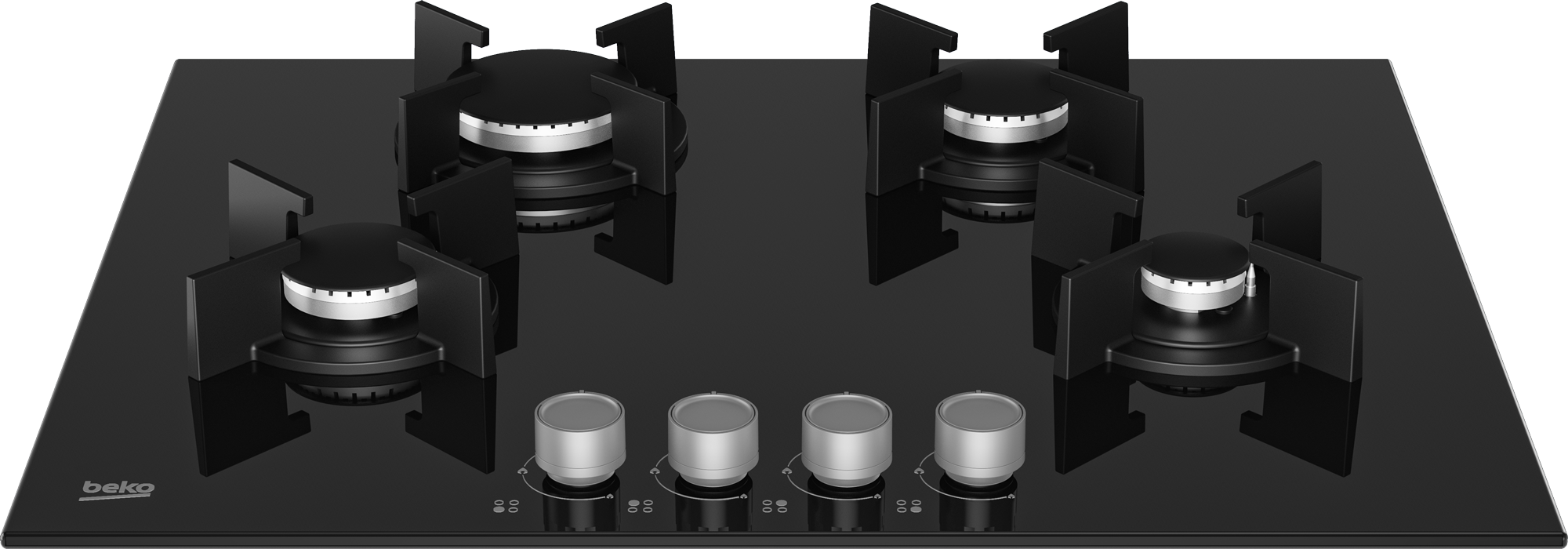 beko